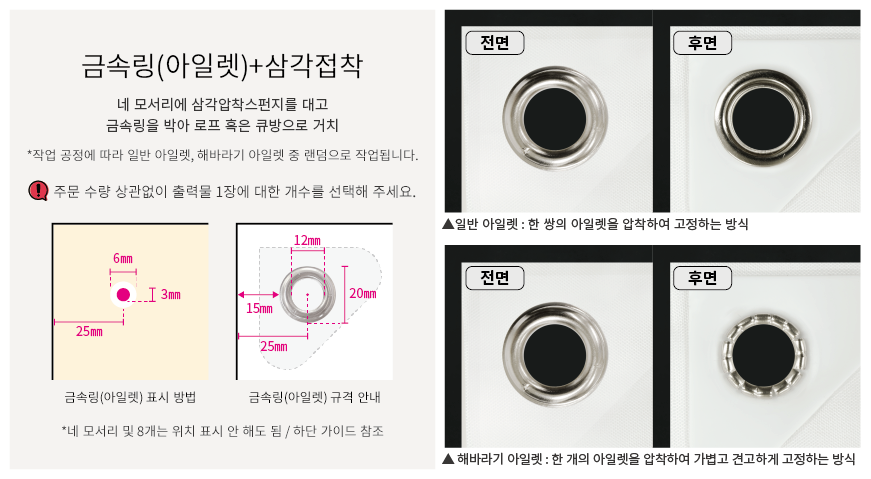 금속링(아일렛)+삼각접착

네 모서리에 삼각압착스펀지를 대고
금속링을 박아 로프 혹은 큐방으로 거치

*작업 공정에 따라 일반 아일렛, 해바라기 아일렛 중 랜덤으로 작업됩니다.

주문 수량 상관없이 출력물 1장에 대한 개수를 선택해 주세요.

6㎜
3㎜
25㎜

금속링(아일렛) 표시 방법

12㎜
20㎜
15㎜
25㎜

금속링(아일렛) 규격 안내

*네 모서리 및 8개는 위치 표시 안 해도 됨 / 하단 가이드 참조

전면
후면

▲일반 아일렛 : 한 쌍의 아일렛을 압착하여 고정하는 방식

전면
후면

▲ 해바라기 아일렛 : 한 개의 아일렛을 압착하여 가볍고 견고하게 고정하는 방식